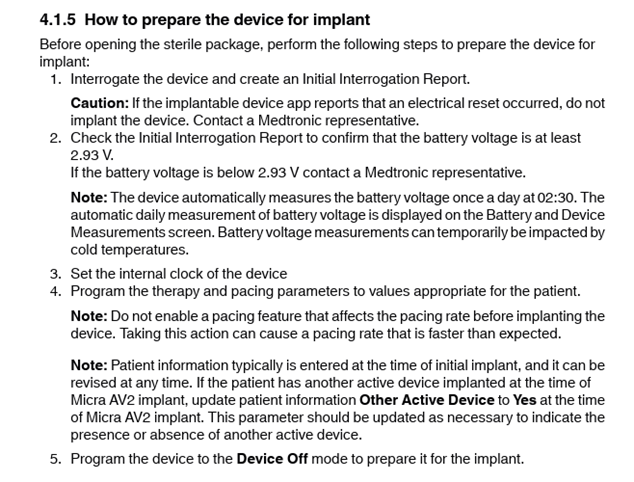 4.1.5 How to prepare the device for implant

Before opening the sterile package, perform the following steps to prepare the device for implant:

1. Interrogate the device and create an Initial Interrogation Report.

Caution: If the implantable device app reports that an electrical reset occurred, do not implant the device. Contact a Medtronic representative.

2. Check the Initial Interrogation Report to confirm that the battery voltage is at least 2.93 V.
If the battery voltage is below 2.93 V contact a Medtronic representative.

Note: The device automatically measures the battery voltage once a day at 02:30. The automatic daily measurement of battery voltage is displayed on the Battery and Device Measurements screen. Battery voltage measurements can temporarily be impacted by cold temperatures.

3. Set the internal clock of the device
4. Program the therapy and pacing parameters to values appropriate for the patient.

Note: Do not enable a pacing feature that affects the pacing rate before implanting the device. Taking this action can cause a pacing rate that is faster than expected.

Note: Patient information typically is entered at the time of initial implant, and it can be revised at any time. If the patient has another active device implanted at the time of Micra AV2 implant, update patient information Other Active Device to Yes at the time of Micra AV2 implant. This parameter should be updated as necessary to indicate the presence or absence of another active device.

5. Program the device to the Device Off mode to prepare it for the implant.